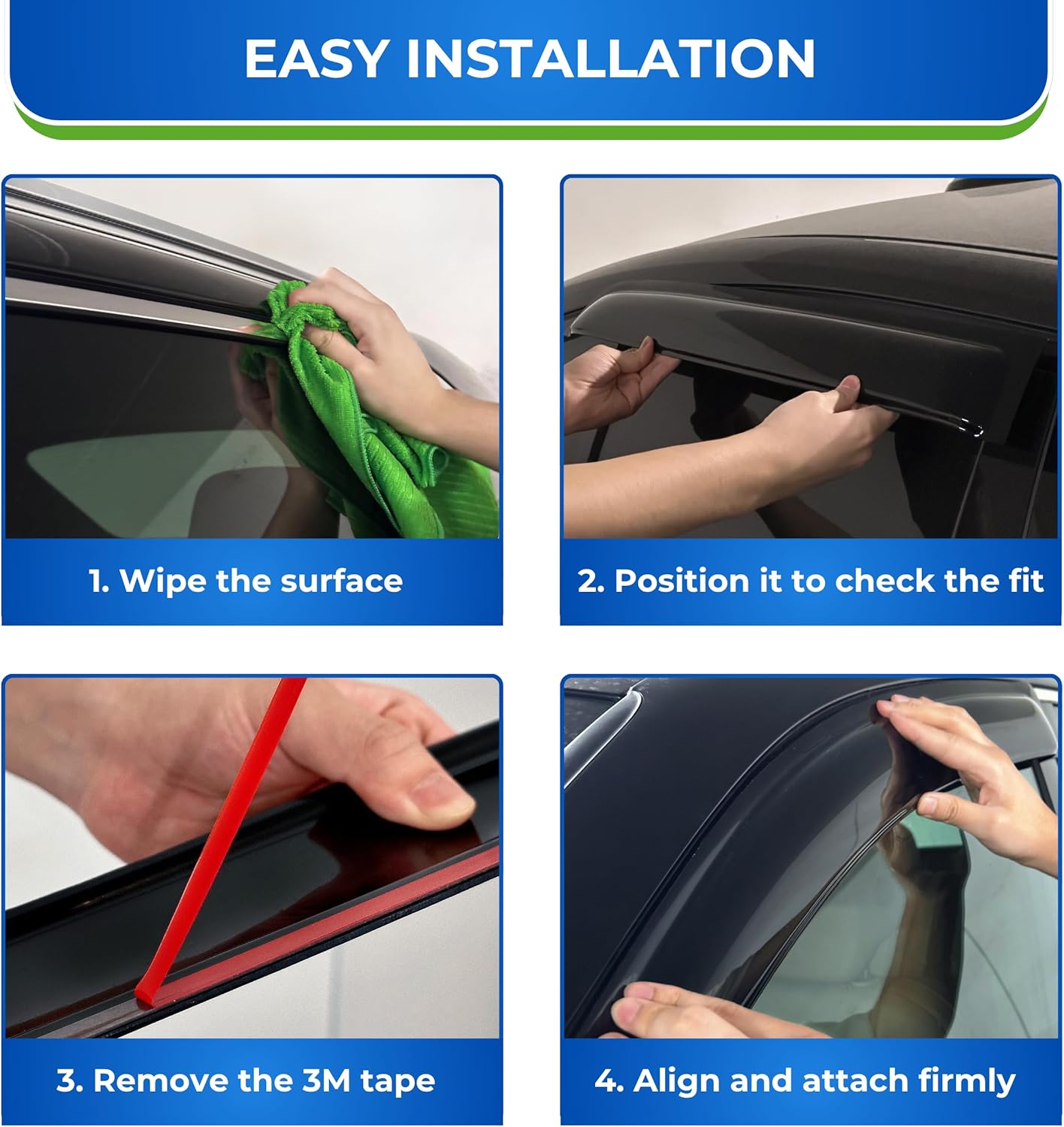 EASY INSTALLATION

1. Wipe the surface

2. Position it to check the fit

3. Remove the 3M tape

4. Align and attach firmly